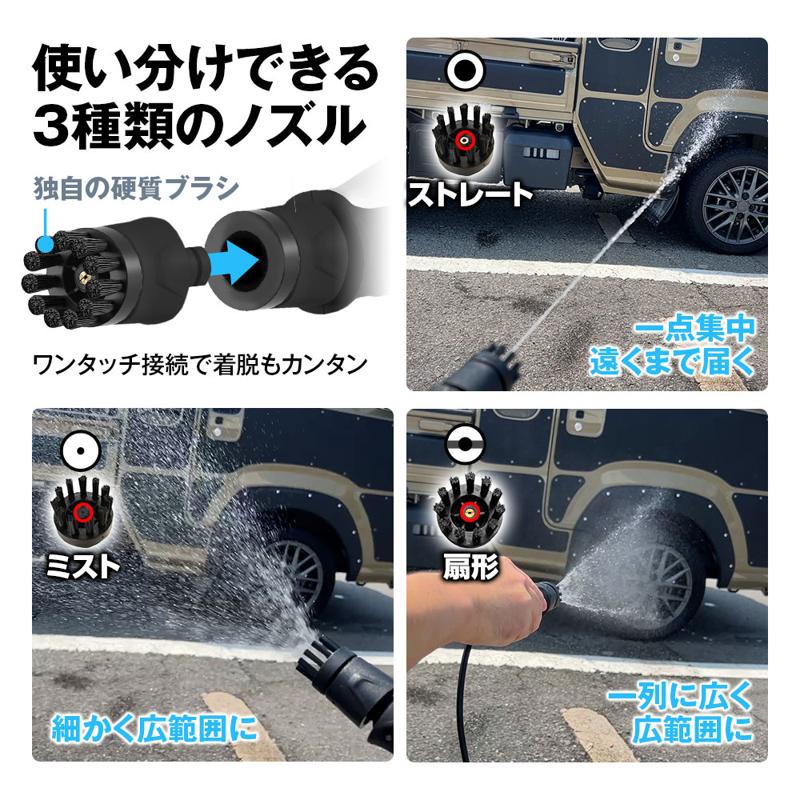 使い分けできる
3種類のノズル

独自の硬質ブラシ

ワンタッチ接続で着脱もカンタン

ストレート

一点集中
遠くまで届く

ミスト

細かく広範囲に

扇形

一列に広く
広範囲に